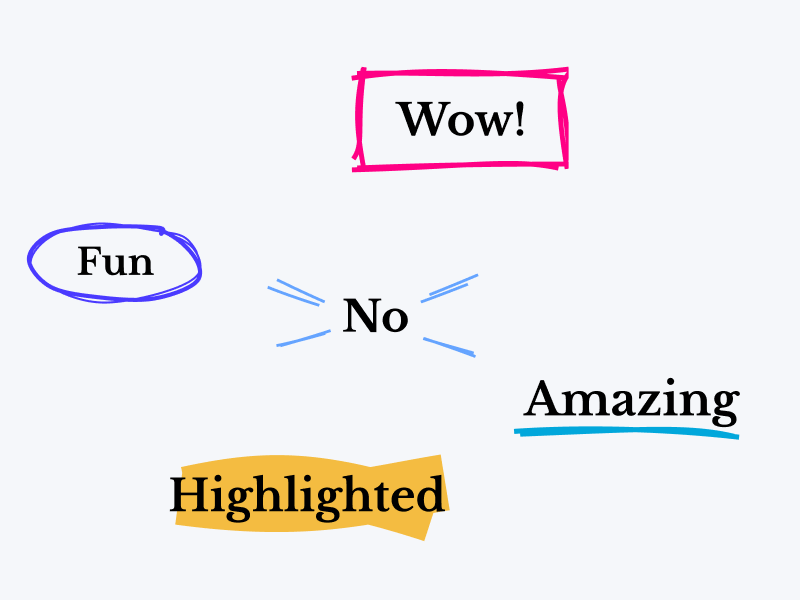 Wow!

Fun

No

Amazing

Highlighted